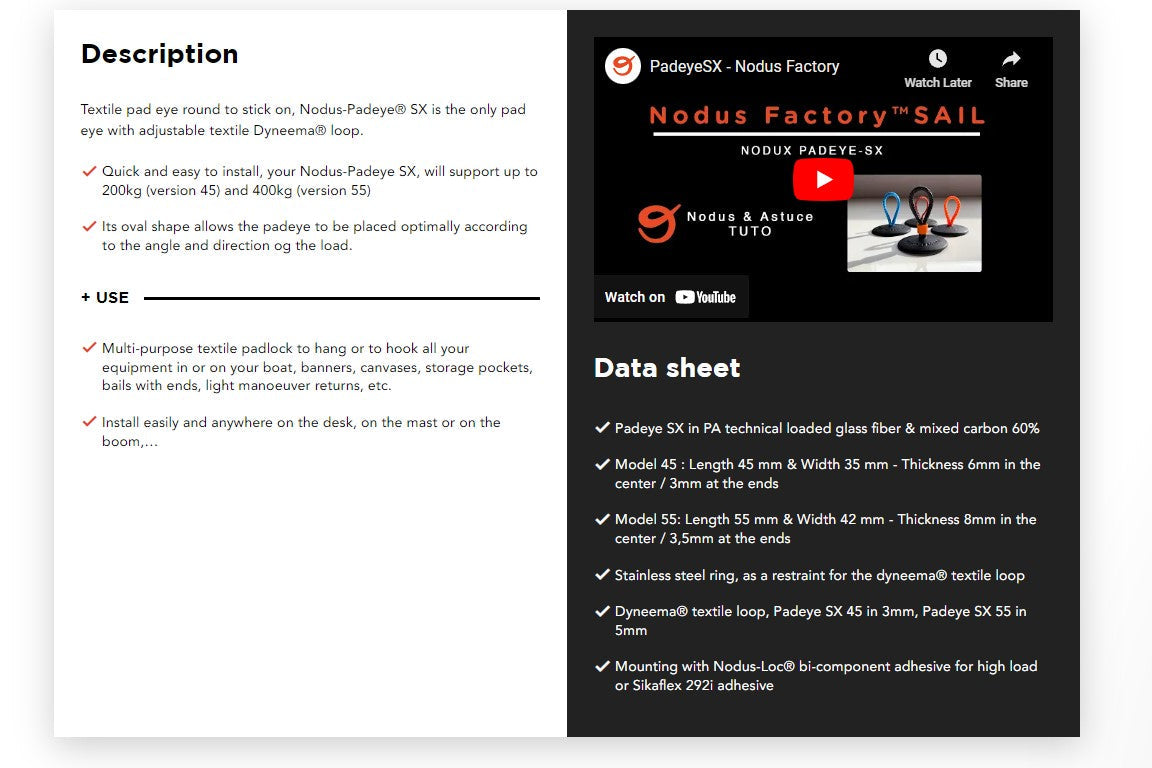 Description

Textile pad eye round to stick on, Nodus-Padeye® SX is the only pad eye with adjustable textile Dyneema® loop.

✓ Quick and easy to install, your Nodus-Padeye SX, will support up to 200kg (version 45) and 400kg (version 55)

✓ Its oval shape allows the padeye to be placed optimally according to the angle and direction og the load.

+ USE

✓ Multi-purpose textile padlock to hang or to hook all your equipment in or on your boat, banners, canvases, storage pockets, bails with ends, light manoeuver returns, etc.

✓ Install easily and anywhere on the desk, on the mast or on the boom,...

PadeyeSX - Nodus Factory

Watch Later

Share

Nodus Factory™SAIL

NODUX PADEYE-SX

Nodus & Astuce TUTO

Watch on YouTube

Data sheet

✓ Padeye SX in PA technical loaded glass fiber & mixed carbon 60%

✓ Model 45 : Length 45 mm & Width 35 mm - Thickness 6mm in the center / 3mm at the ends

✓ Model 55: Length 55 mm & Width 42 mm - Thickness 8mm in the center / 3,5mm at the ends

✓ Stainless steel ring, as a restraint for the dyneema® textile loop

✓ Dyneema® textile loop, Padeye SX 45 in 3mm, Padeye SX 55 in 5mm

✓ Mounting with Nodus-Loc® bi-component adhesive for high load or Sikaflex 292i adhesive