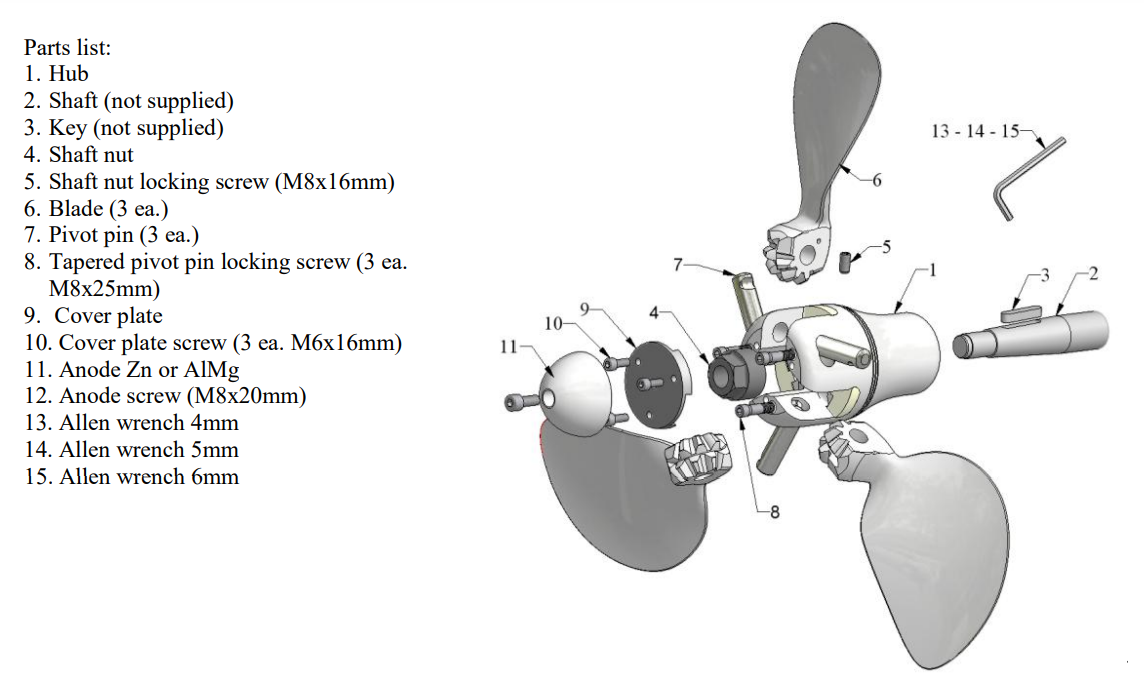 Parts list:
1. Hub
2. Shaft (not supplied)
3. Key (not supplied)
4. Shaft nut
5. Shaft nut locking screw (M8x16mm)
6. Blade (3 ea.)
7. Pivot pin (3 ea.)
8. Tapered pivot pin locking screw (3 ea. M8x25mm)
9. Cover plate
10. Cover plate screw (3 ea. M6x16mm)
11. Anode Zn or AlMg
12. Anode screw (M8x20mm)
13. Allen wrench 4mm
14. Allen wrench 5mm
15. Allen wrench 6mm

13 - 14 - 15
6
5
7
1
3
2
9
4
10
11
8