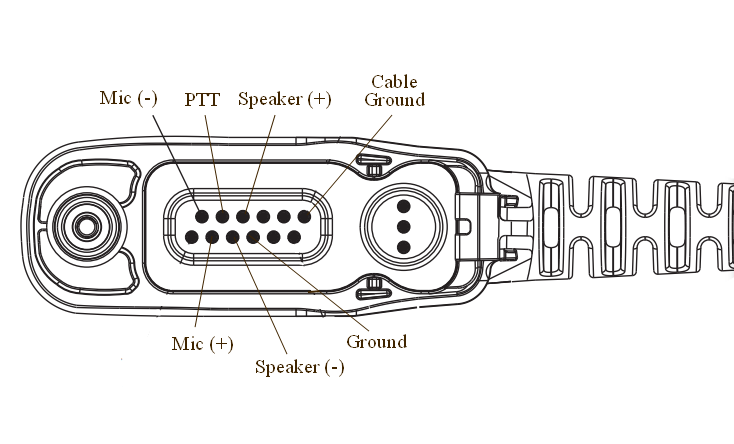 Mic (-)
PTT
Speaker (+)
Cable Ground

Mic (+)
Speaker (-)
Ground