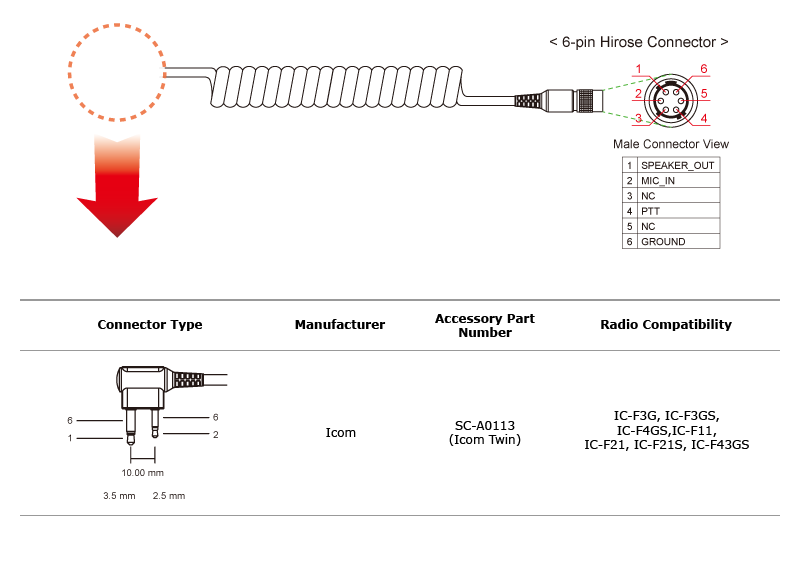 < 6-pin Hirose Connector >

1 6
2 5
3 4

Male Connector View

| 1 | SPEAKER_OUT |
|---|---|
| 2 | MIC_IN |
| 3 | NC |
| 4 | PTT |
| 5 | NC |
| 6 | GROUND |

| Connector Type | Manufacturer | Accessory Part Number | Radio Compatibility |
|---|---|---|---|
| 6 6 1 2 10.00 mm 3.5 mm 2.5 mm | Icom | SC-A0113 (Icom Twin) | IC-F3G, IC-F3GS, IC-F4GS,IC-F11, IC-F21, IC-F21S, IC-F43GS |